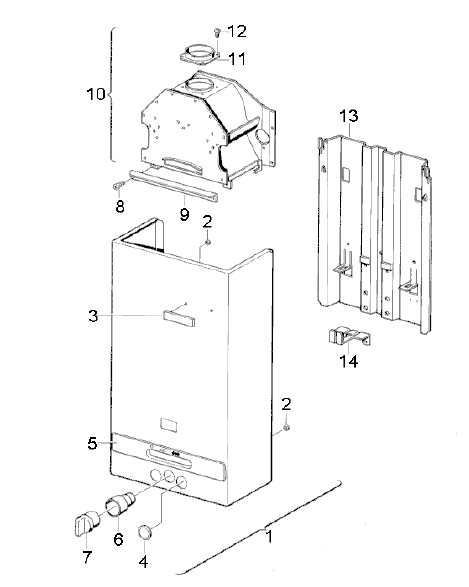 12
11
10
13
8
9
2
3
14
2
5
6
7
4
1